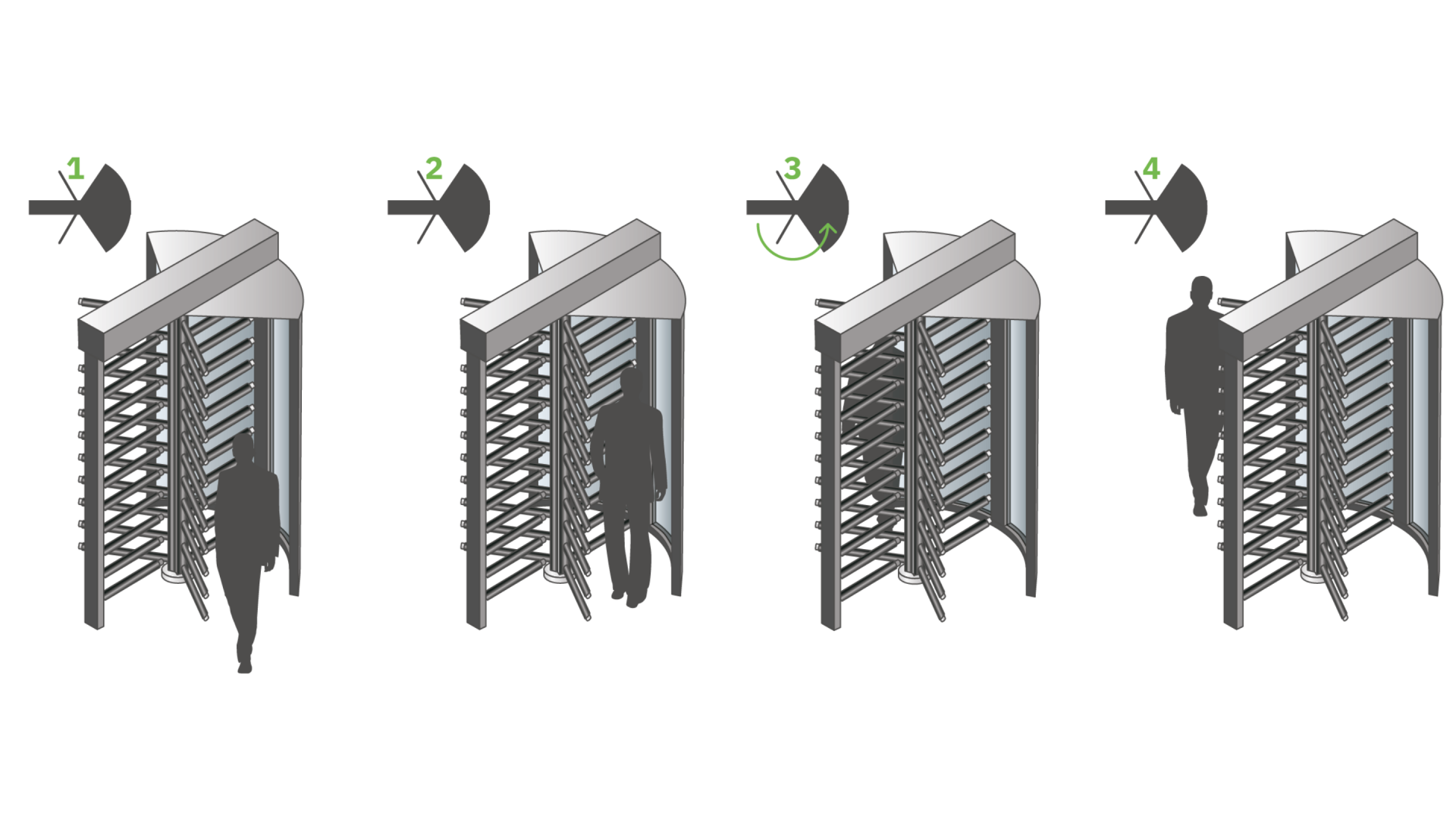 1

2

3

4