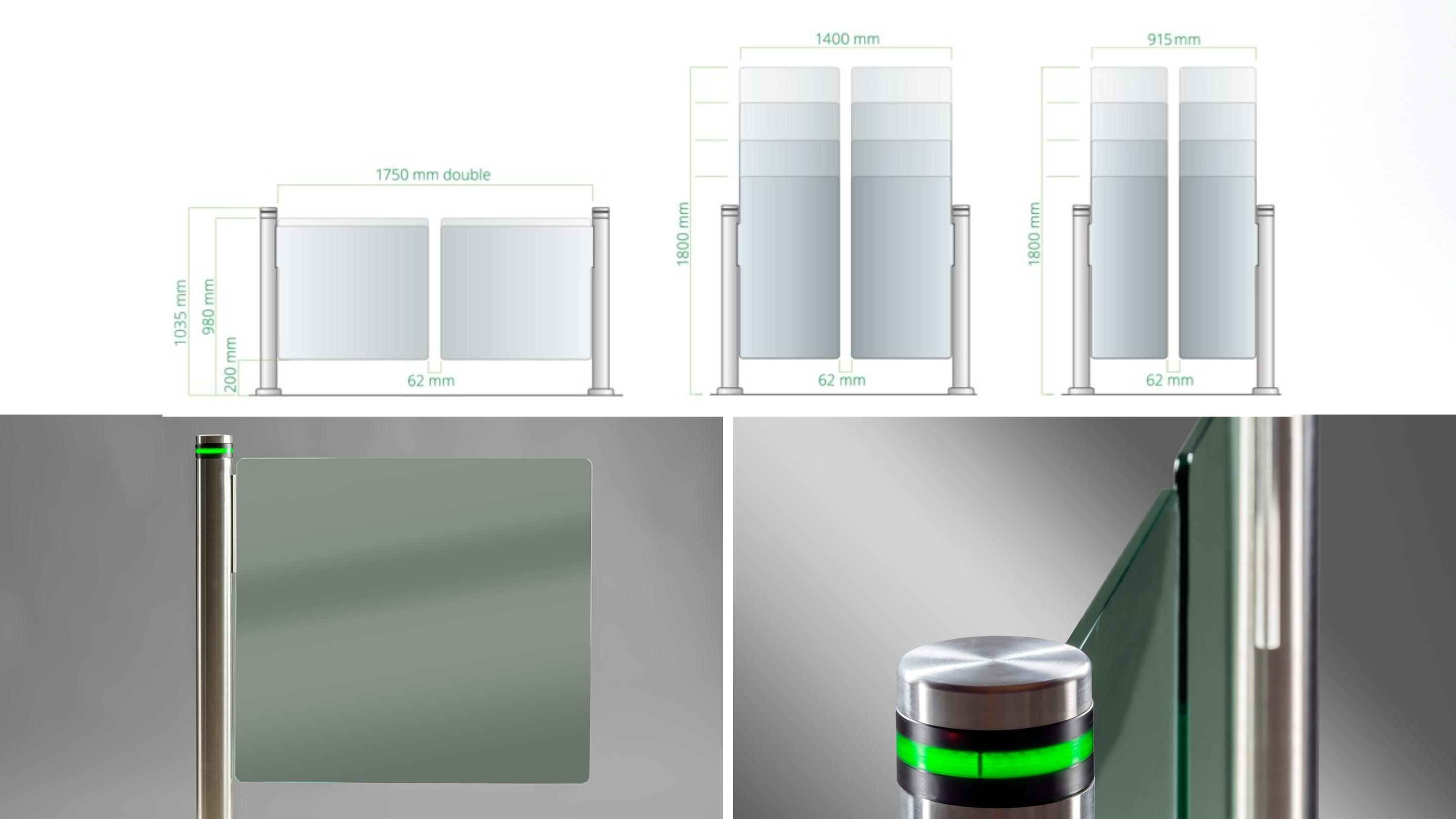 1750 mm double

1035 mm
980 mm
200 mm
62 mm

1400 mm
1800 mm
62 mm

915 mm
1800 mm
62 mm