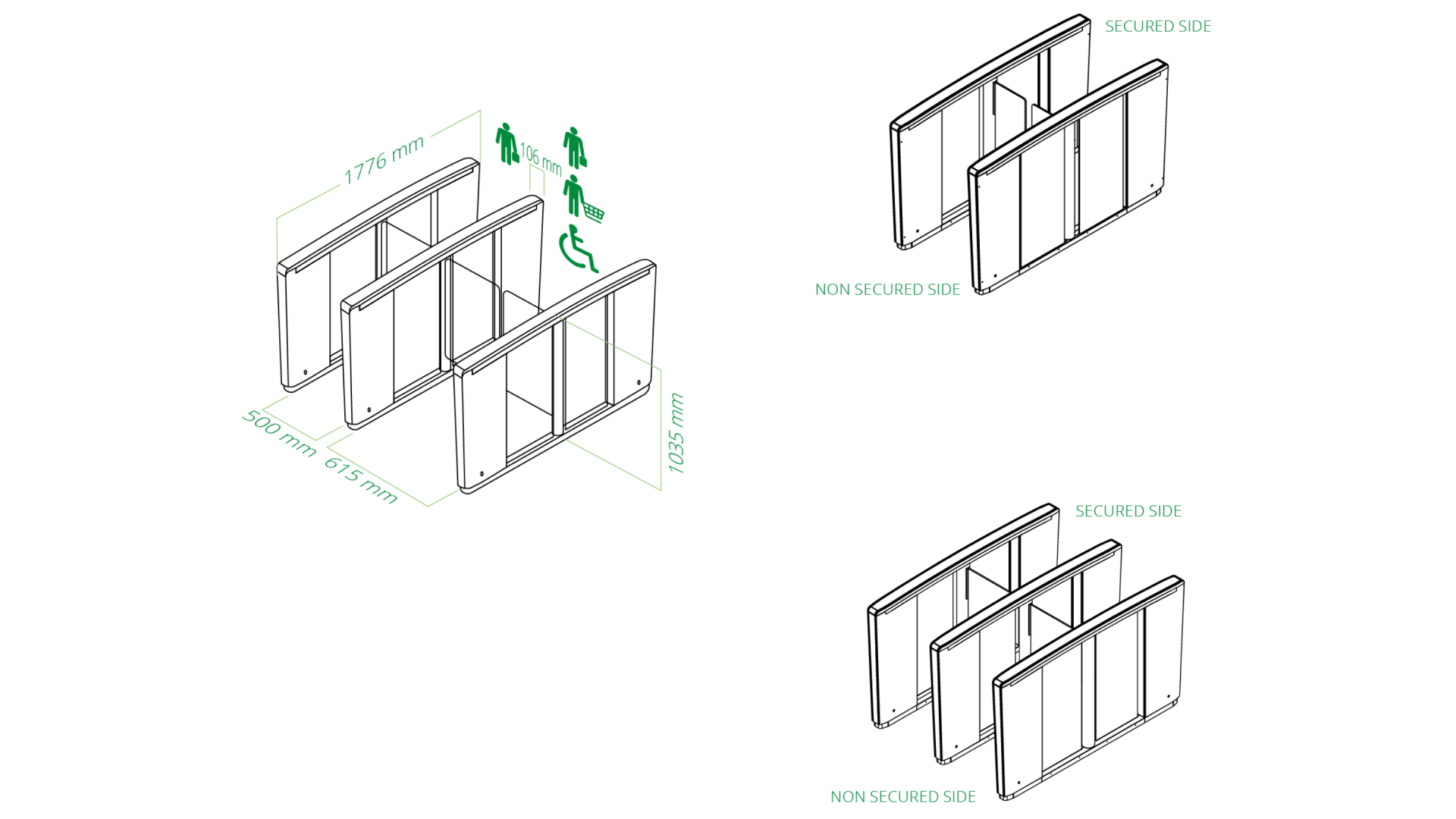 1776 mm

106 mm

500 mm

615 mm

1035 mm

SECURED SIDE

NON SECURED SIDE

SECURED SIDE

NON SECURED SIDE