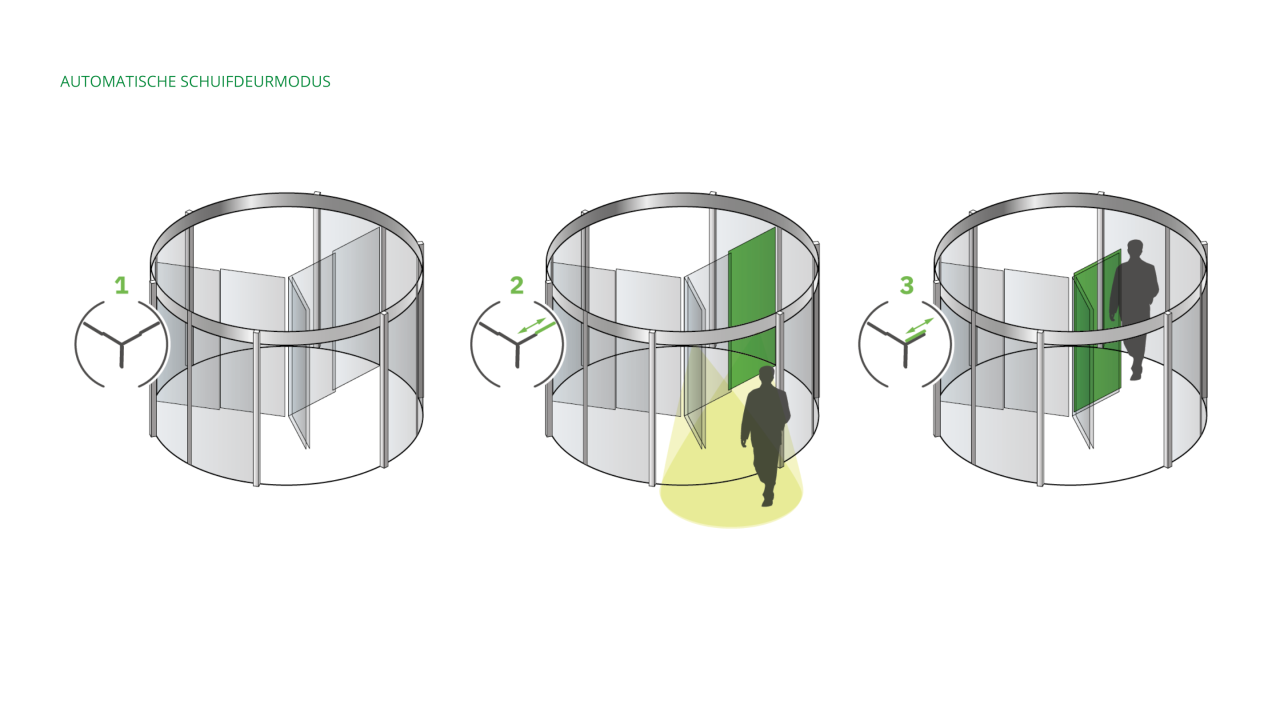 AUTOMATISCHE SCHUIFDEURMODUS

1

2

3